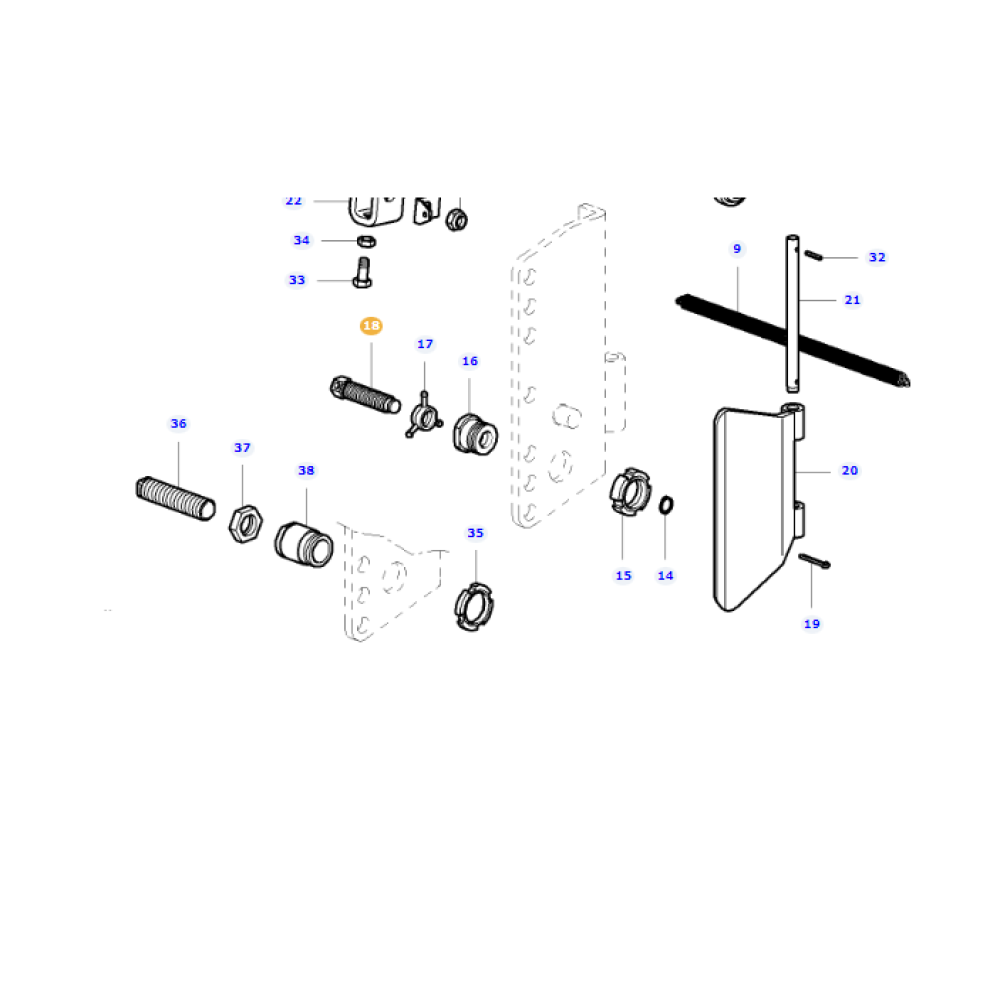 22
34
33
18
17
16
9
32
21
36
37
38
35
15
14
20
19